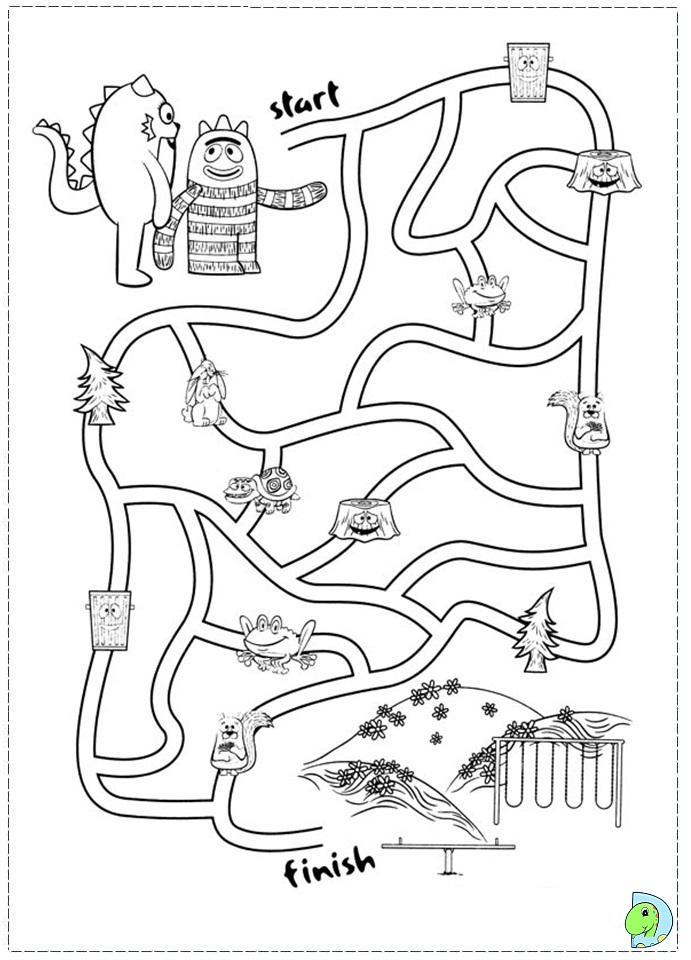 start

finish