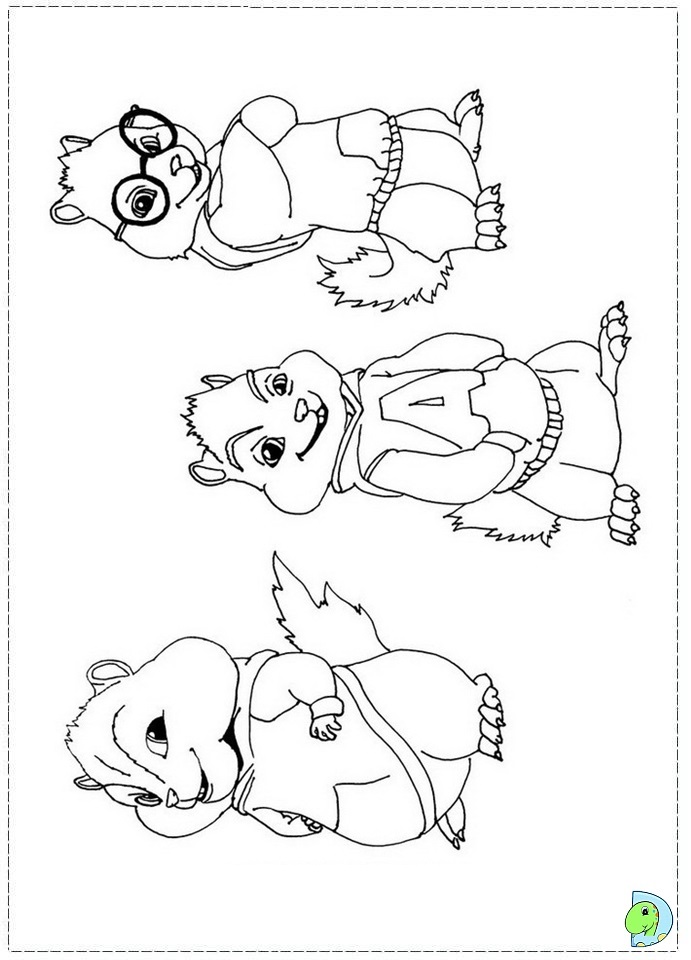 A